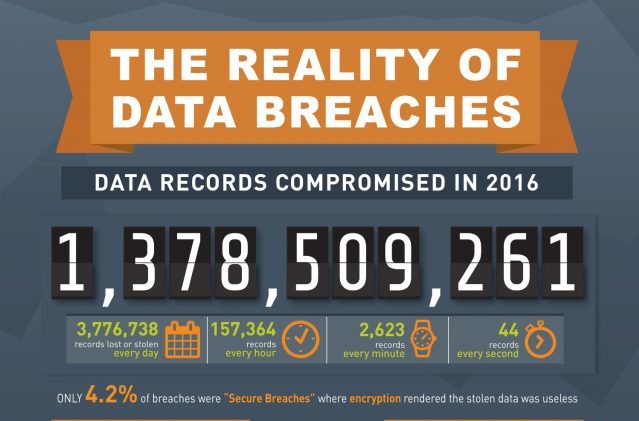 THE REALITY OF DATA BREACHES

DATA RECORDS COMPROMISED IN 2016

1,378,509,261

3,776,738 records lost or stolen every day

157,364 records every hour

2,623 records every minute

44 records every second

ONLY 4.2% of breaches were "Secure Breaches" where encryption rendered the stolen data was useless